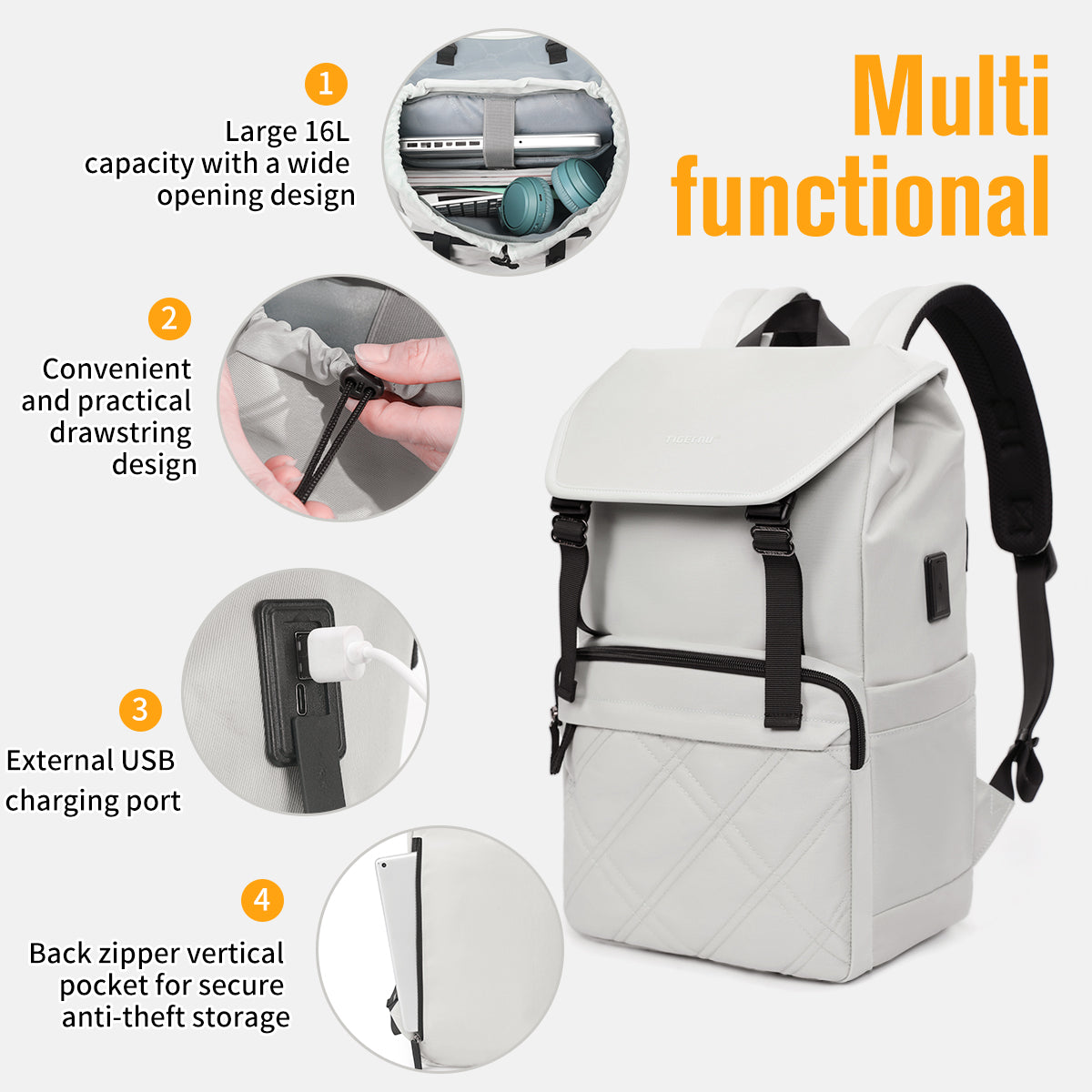 Multi functional

1
Large 16L capacity with a wide opening design

2
Convenient and practical drawstring design

3
External USB charging port

4
Back zipper vertical pocket for secure anti-theft storage

TIGERNU